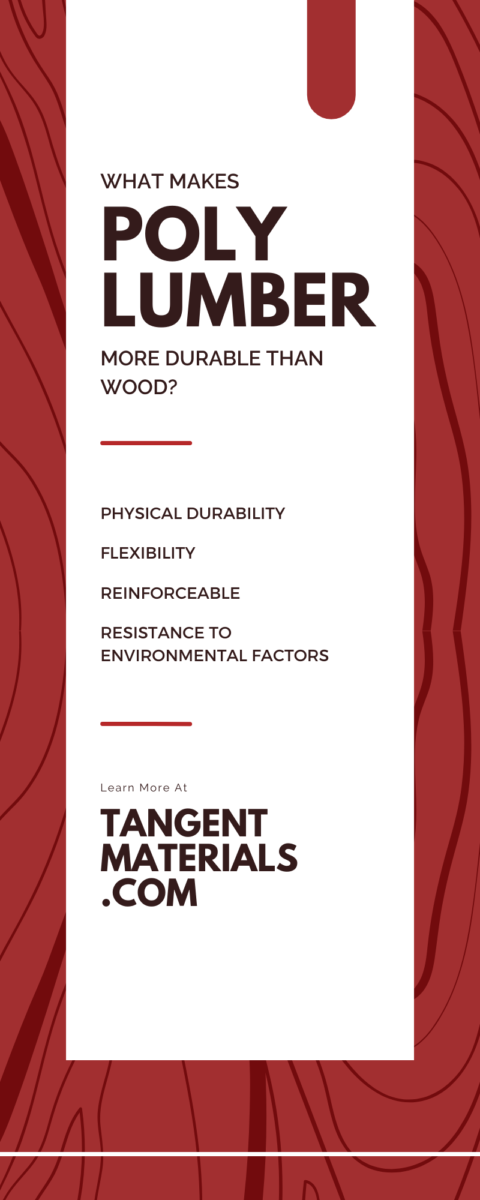 WHAT MAKES
POLY LUMBER
MORE DURABLE THAN WOOD?

PHYSICAL DURABILITY

FLEXIBILITY

REINFORCEABLE

RESISTANCE TO ENVIRONMENTAL FACTORS

Learn More At

TANGENT MATERIALS .COM